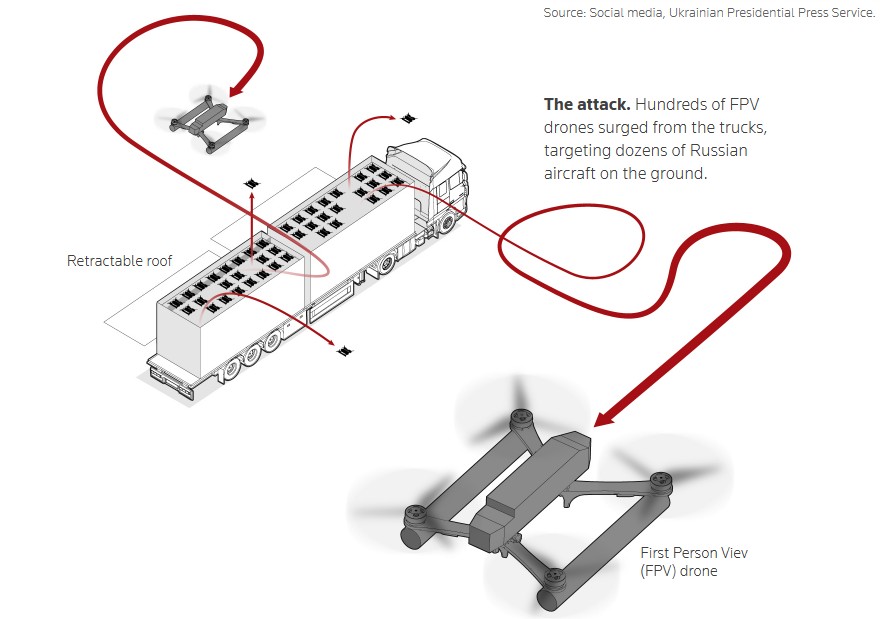 Source: Social media, Ukrainian Presidential Press Service.

**The attack.** Hundreds of FPV drones surged from the trucks, targeting dozens of Russian aircraft on the ground.

Retractable roof

First Person Viev (FPV) drone